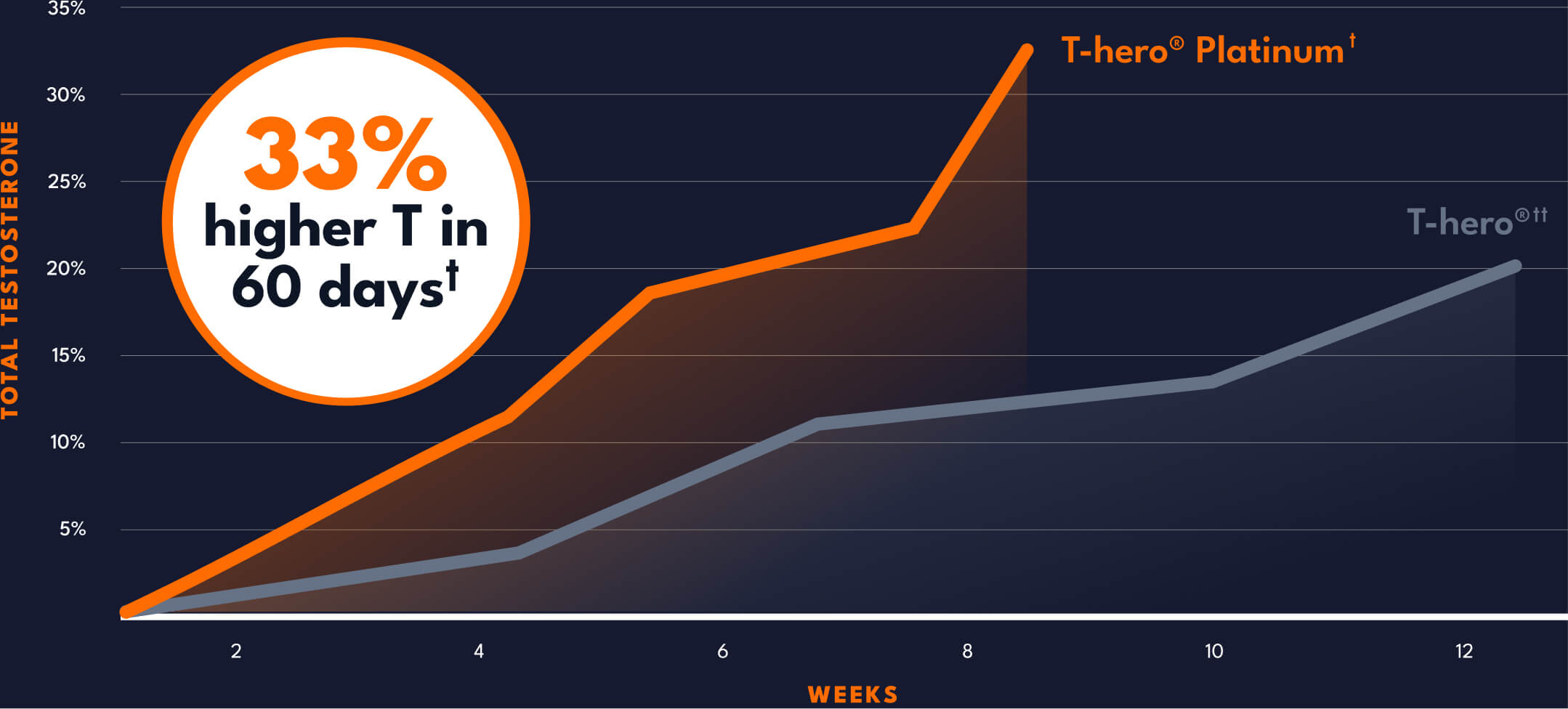 TOTAL TESTOSTERONE

35%
30%
25%
20%
15%
10%
5%

33%
higher T in 60 days†

T-hero® Platinum†

T-hero®††

2
4
6
8
10
12

WEEKS